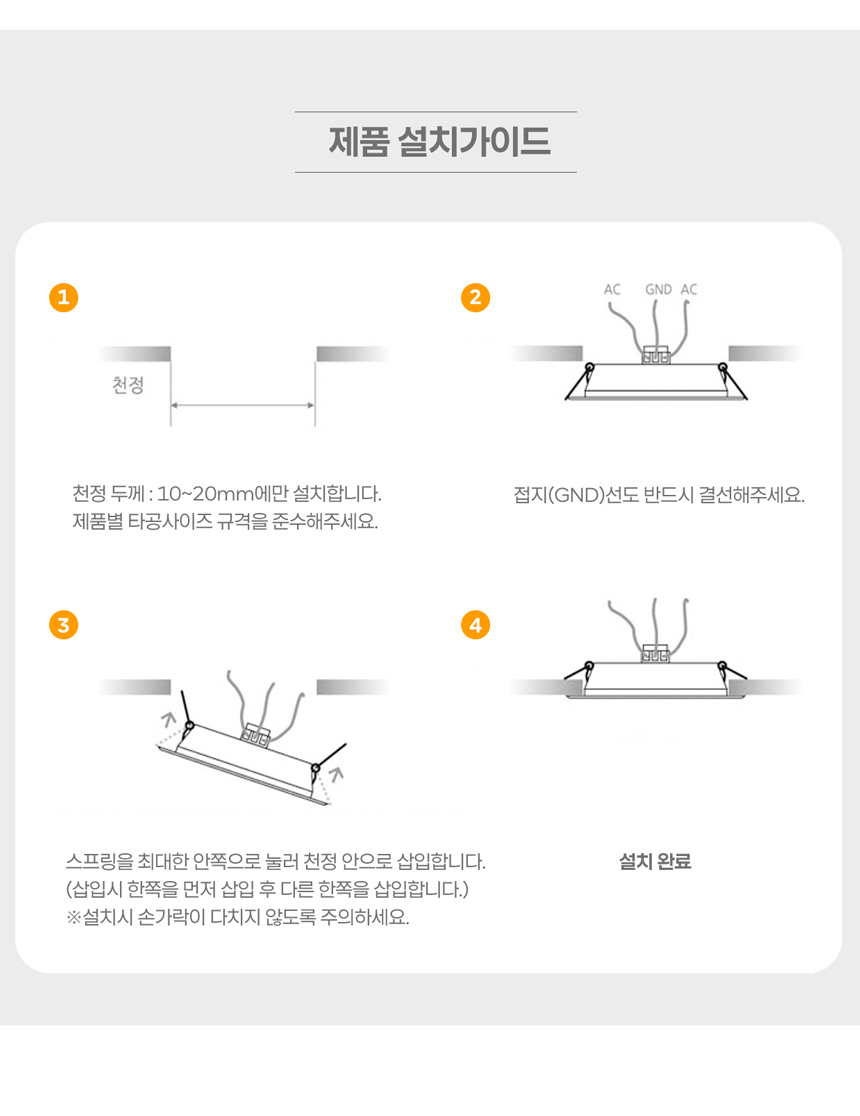 제품 설치가이드

1

천정

천정 두께 : 10~20mm에만 설치합니다.
제품별 타공사이즈 규격을 준수해주세요.

2

AC GND AC

접지(GND)선도 반드시 결선해주세요.

3

스프링을 최대한 안쪽으로 눌러 천정 안으로 삽입합니다.
(삽입시 한쪽을 먼저 삽입 후 다른 한쪽을 삽입합니다.)
※설치시 손가락이 다치지 않도록 주의하세요.

4

설치 완료